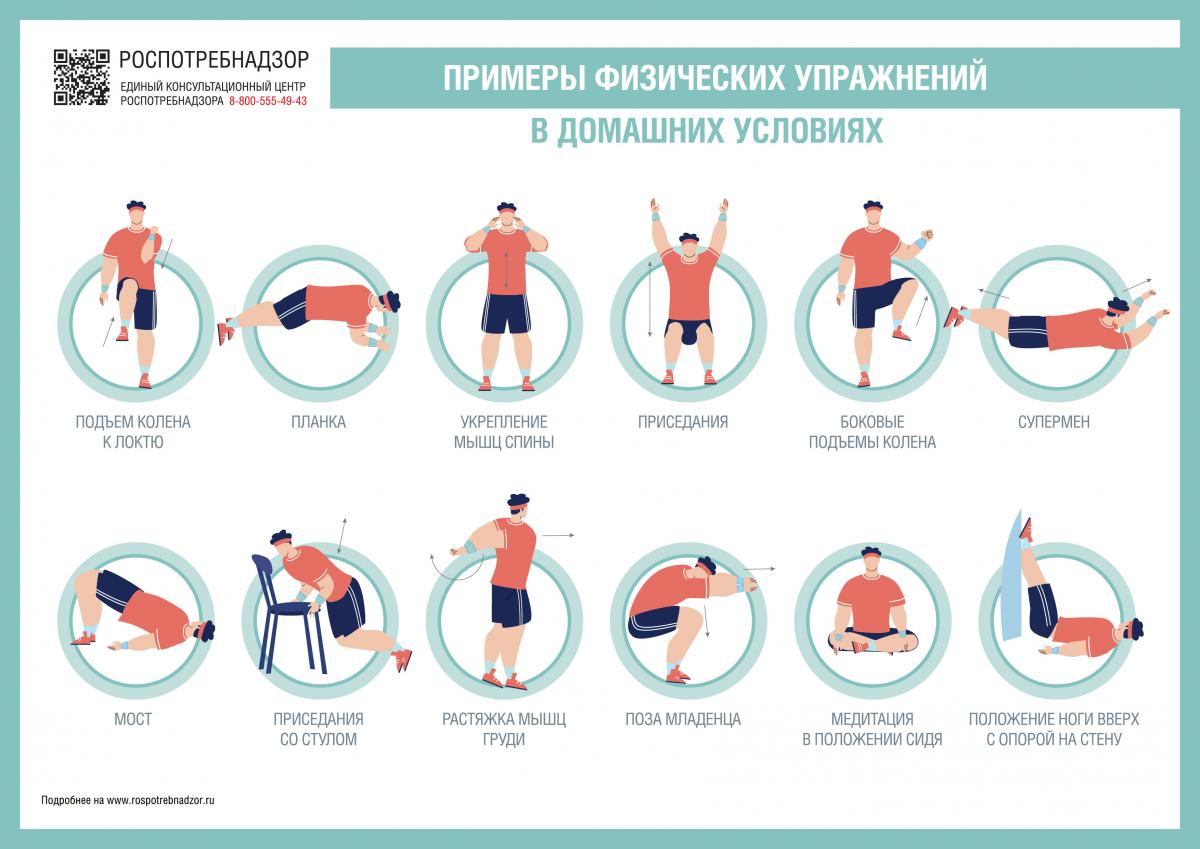 РОСПОТРЕБНАДЗОР
ЕДИНЫЙ КОНСУЛЬТАЦИОННЫЙ ЦЕНТР РОСПОТРЕБНАДЗОРА 8-800-555-49-43

ПРИМЕРЫ ФИЗИЧЕСКИХ УПРАЖНЕНИЙ
В ДОМАШНИХ УСЛОВИЯХ

ПОДЪЕМ КОЛЕНА К ЛОКТЮ

ПЛАНКА

УКРЕПЛЕНИЕ МЫШЦ СПИНЫ

ПРИСЕДАНИЯ

БОКОВЫЕ ПОДЪЕМЫ КОЛЕНА

СУПЕРМЕН

МОСТ

ПРИСЕДАНИЯ СО СТУЛОМ

РАСТЯЖКА МЫШЦ ГРУДИ

ПОЗА МЛАДЕНЦА

МЕДИТАЦИЯ В ПОЛОЖЕНИИ СИДЯ

ПОЛОЖЕНИЕ НОГИ ВВЕРХ С ОПОРОЙ НА СТЕНУ

Подробнее на www.rospotrebnadzor.ru