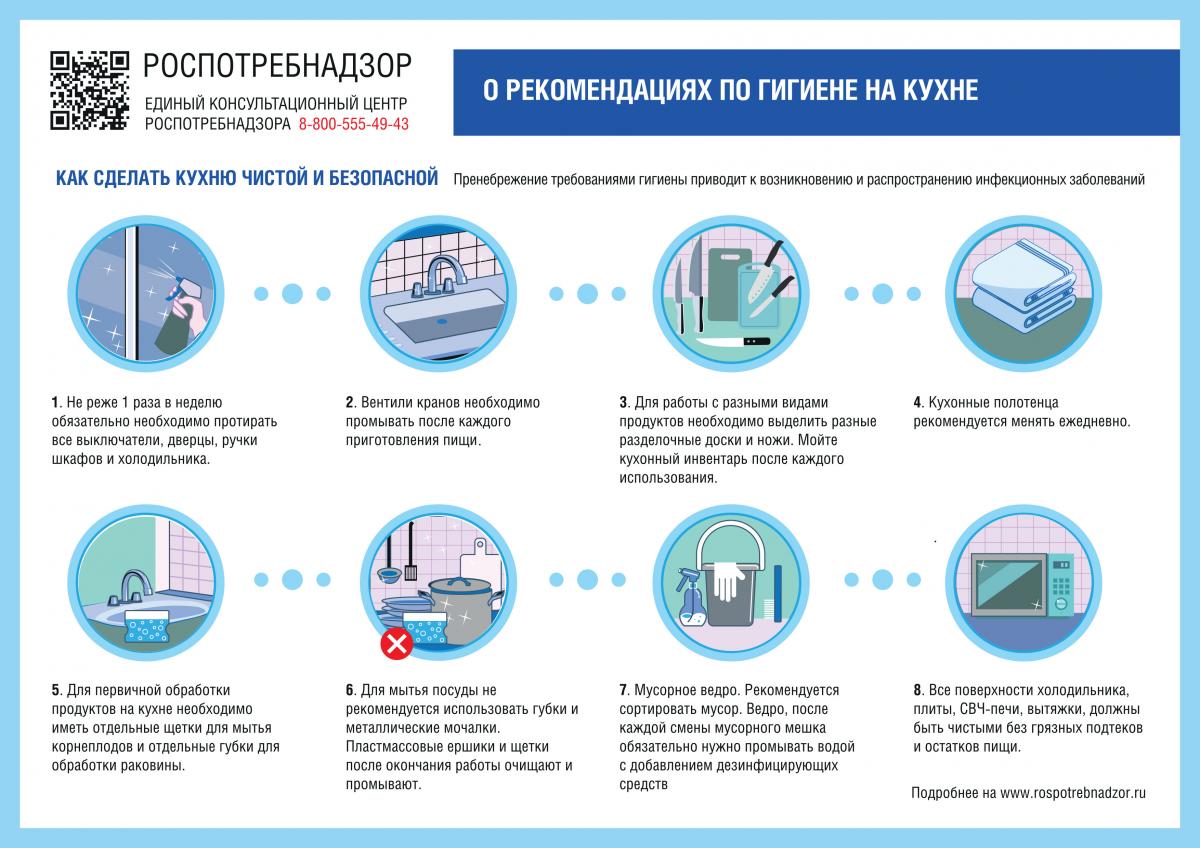 РОСПОТРЕБНАДЗОР
ЕДИНЫЙ КОНСУЛЬТАЦИОННЫЙ ЦЕНТР РОСПОТРЕБНАДЗОРА 8-800-555-49-43

О РЕКОМЕНДАЦИЯХ ПО ГИГИЕНЕ НА КУХНЕ

КАК СДЕЛАТЬ КУХНЮ ЧИСТОЙ И БЕЗОПАСНОЙ

Пренебрежение требованиями гигиены приводит к возникновению и распространению инфекционных заболеваний

1. Не реже 1 раза в неделю обязательно необходимо протирать все выключатели, дверцы, ручки шкафов и холодильника.

2. Вентили кранов необходимо промывать после каждого приготовления пищи.

3. Для работы с разными видами продуктов необходимо выделить разные разделочные доски и ножи. Мойте кухонный инвентарь после каждого использования.

4. Кухонные полотенца рекомендуется менять ежедневно.

5. Для первичной обработки продуктов на кухне необходимо иметь отдельные щетки для мытья корнеплодов и отдельные губки для обработки раковины.

6. Для мытья посуды не рекомендуется использовать губки и металлические мочалки. Пластмассовые ершики и щетки после окончания работы очищают и промывают.

7. Мусорное ведро. Рекомендуется сортировать мусор. Ведро, после каждой смены мусорного мешка обязательно нужно промывать водой с добавлением дезинфицирующих средств

8. Все поверхности холодильника, плиты, СВЧ-печи, вытяжки, должны быть чистыми без грязных подтеков и остатков пищи.

Подробнее на www.rospotrebnadzor.ru