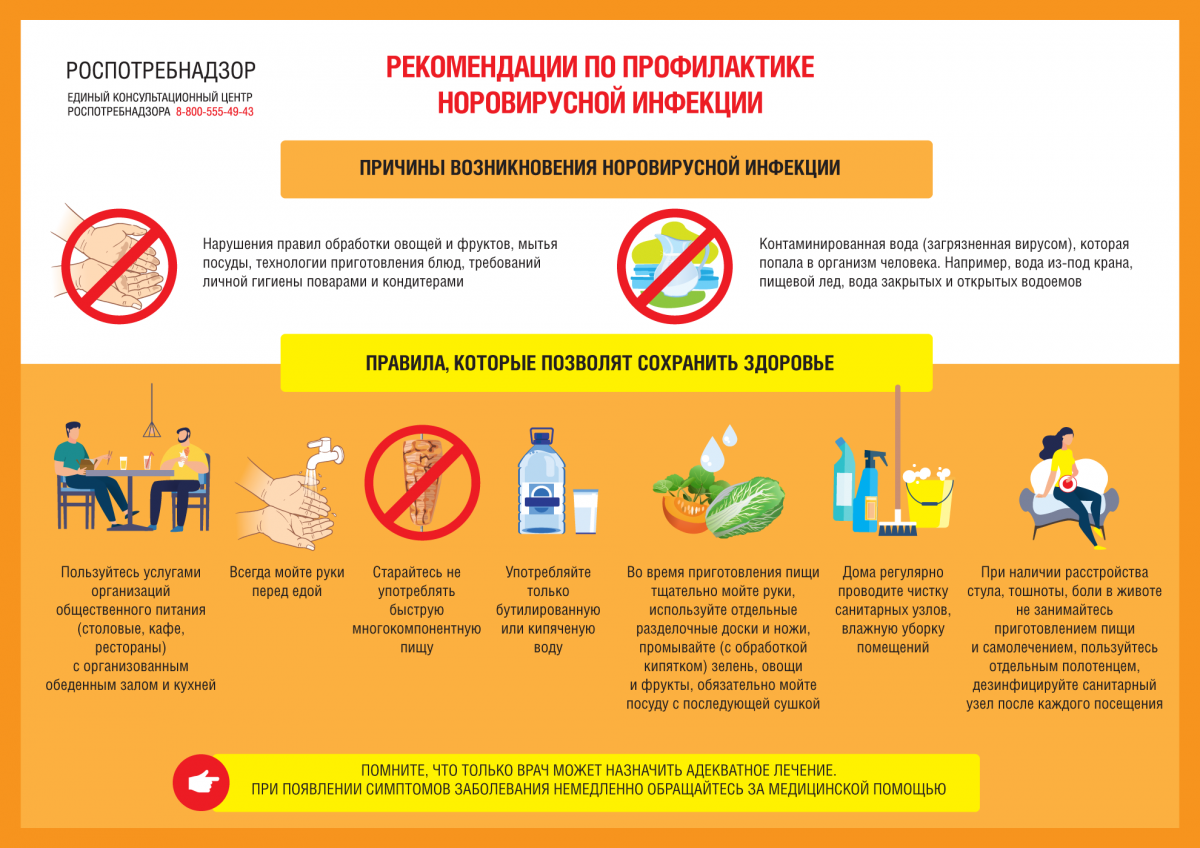 РОСПОТРЕБНАДЗОР
ЕДИНЫЙ КОНСУЛЬТАЦИОННЫЙ ЦЕНТР РОСПОТРЕБНАДЗОРА 8-800-555-49-43

РЕКОМЕНДАЦИИ ПО ПРОФИЛАКТИКЕ НОРОВИРУСНОЙ ИНФЕКЦИИ

ПРИЧИНЫ ВОЗНИКНОВЕНИЯ НОРОВИРУСНОЙ ИНФЕКЦИИ

Нарушения правил обработки овощей и фруктов, мытья посуды, технологии приготовления блюд, требований личной гигиены поварами и кондитерами

Контаминированная вода (загрязненная вирусом), которая попала в организм человека. Например, вода из-под крана, пищевой лед, вода закрытых и открытых водоемов

ПРАВИЛА, КОТОРЫЕ ПОЗВОЛЯТ СОХРАНИТЬ ЗДОРОВЬЕ

Пользуйтесь услугами организаций общественного питания (столовые, кафе, рестораны) с организованным обеденным залом и кухней

Всегда мойте руки перед едой

Старайтесь не употреблять быструю многокомпонентную пищу

Употребляйте только бутилированную или кипяченую воду

Во время приготовления пищи тщательно мойте руки, используйте отдельные разделочные доски и ножи, промывайте (с обработкой кипятком) зелень, овощи и фрукты, обязательно мойте посуду с последующей сушкой

Дома регулярно проводите чистку санитарных узлов, влажную уборку помещений

При наличии расстройства стула, тошноты, боли в животе не занимайтесь приготовлением пищи и самолечением, пользуйтесь отдельным полотенцем, дезинфицируйте санитарный узел после каждого посещения

ПОМНИТЕ, ЧТО ТОЛЬКО ВРАЧ МОЖЕТ НАЗНАЧИТЬ АДЕКВАТНОЕ ЛЕЧЕНИЕ.
ПРИ ПОЯВЛЕНИИ СИМПТОМОВ ЗАБОЛЕВАНИЯ НЕМЕДЛЕННО ОБРАЩАЙТЕСЬ ЗА МЕДИЦИНСКОЙ ПОМОЩЬЮ